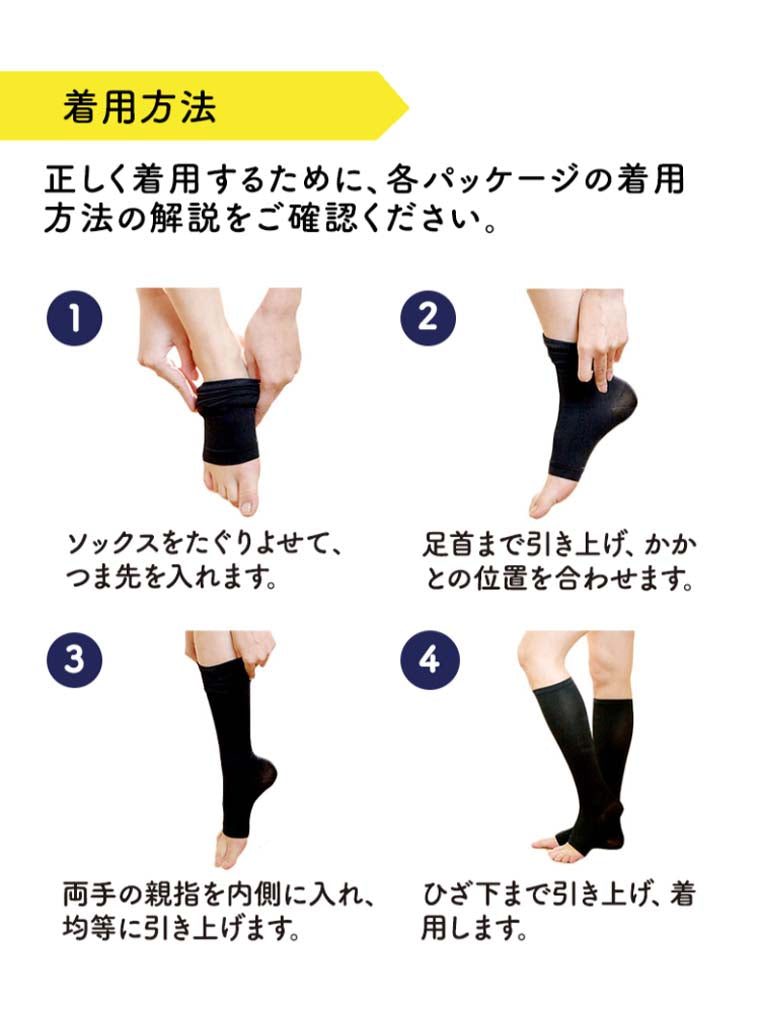 着用方法

正しく着用するために、各パッケージの着用方法の解説をご確認ください。

1

ソックスをたぐりよせて、つま先を入れます。

2

足首まで引き上げ、かかとの位置を合わせます。

3

両手の親指を内側に入れ、均等に引き上げます。

4

ひざ下まで引き上げ、着用します。