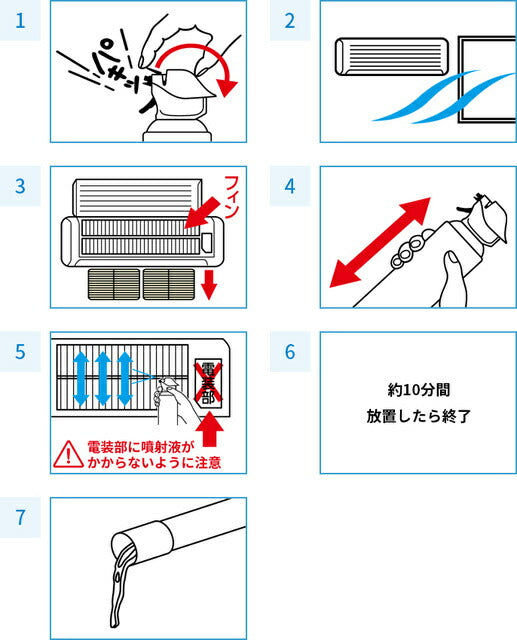 1

パチッ

2

3

フィン

4

5

電装部

電装部に噴射液がかからないように注意

6

約10分間
放置したら終了

7